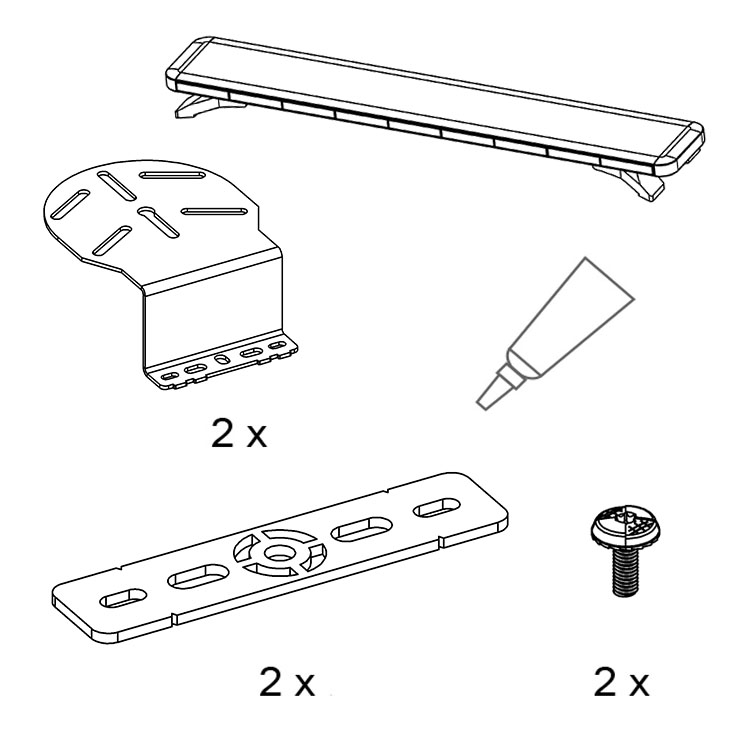 2 x

2 x

2 x