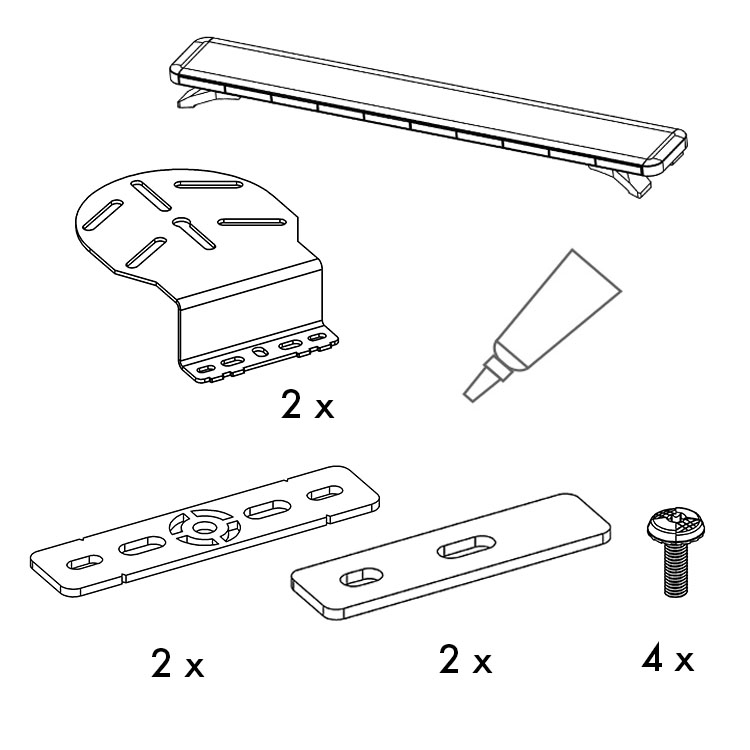 2 x

2 x

2 x

4 x